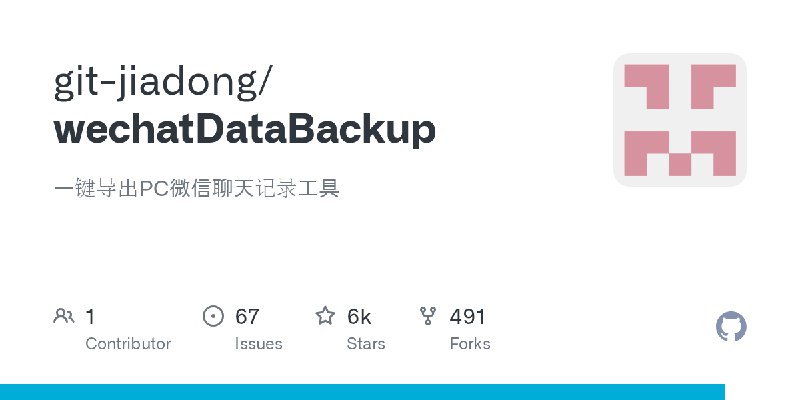 git-jiadong/
wechatDataBackup

一键导出PC微信聊天记录工具

1
Contributor

67
Issues

6k
Stars

491
Forks